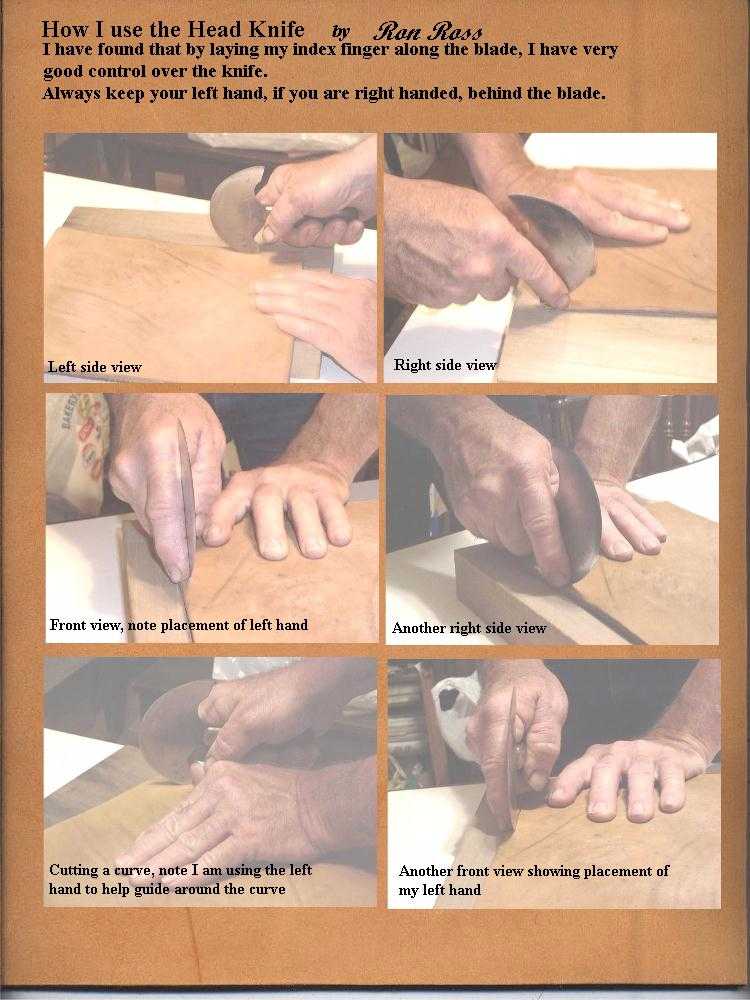 How I use the Head Knife by Ron Ross
I have found that by laying my index finger along the blade, I have very good control over the knife.
Always keep your left hand, if you are right handed, behind the blade.

Left side view

Right side view

Front view, note placement of left hand

Another right side view

Cutting a curve, note I am using the left hand to help guide around the curve

Another front view showing placement of my left hand